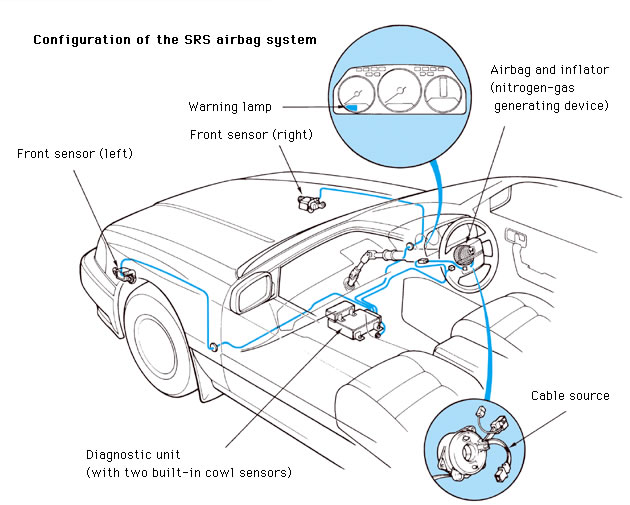 Configuration of the SRS airbag system

Warning lamp

Airbag and inflator (nitrogen-gas generating device)

Front sensor (right)

Front sensor (left)

Cable source

Diagnostic unit (with two built-in cowl sensors)