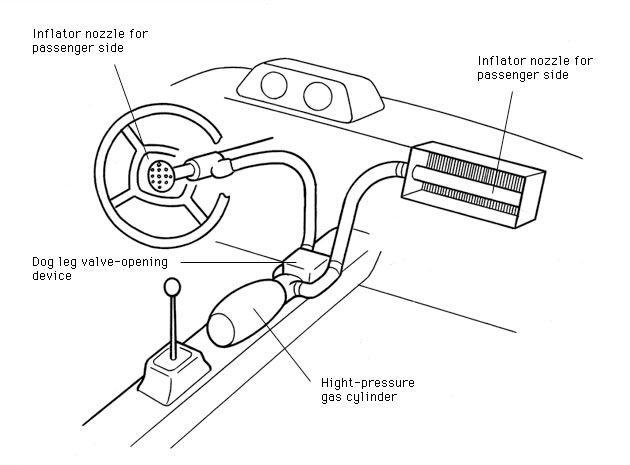 Inflator nozzle for passenger side

Inflator nozzle for passenger side

Dog leg valve-opening device

Hight-pressure gas cylinder