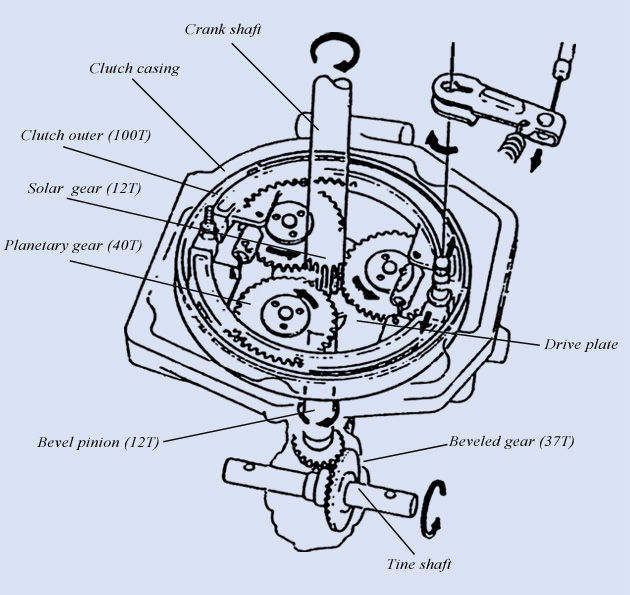 Crank shaft

Clutch casing

Clutch outer (100T)

Solar gear (12T)

Planetary gear (40T)

Drive plate

Bevel pinion (12T)

Beveled gear (37T)

Tine shaft