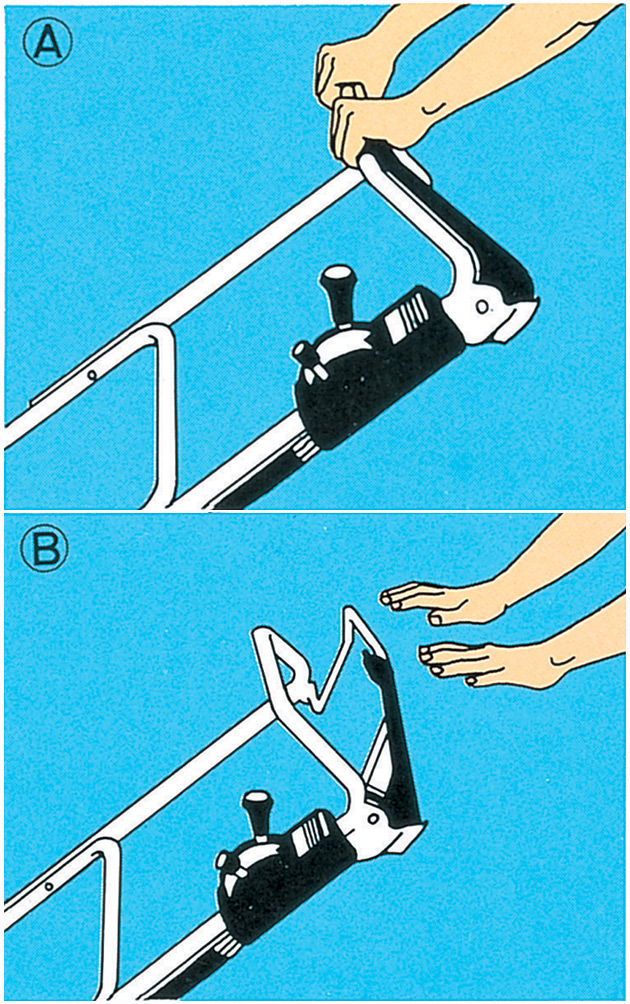 Ⓐ

Ⓑ