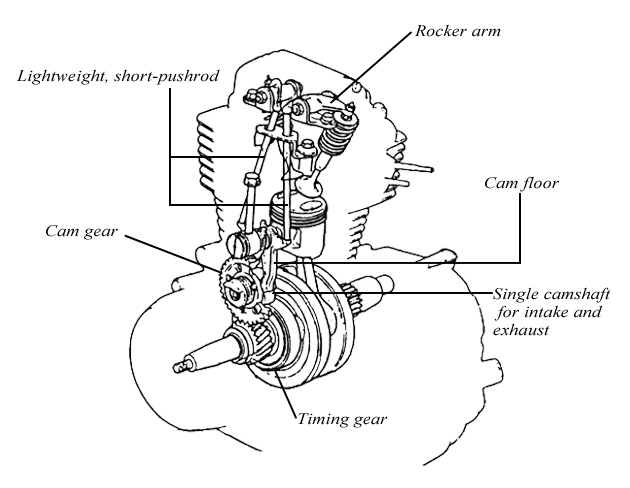 Rocker arm

Lightweight, short-pushrod

Cam floor

Cam gear

Single camshaft for intake and exhaust

Timing gear